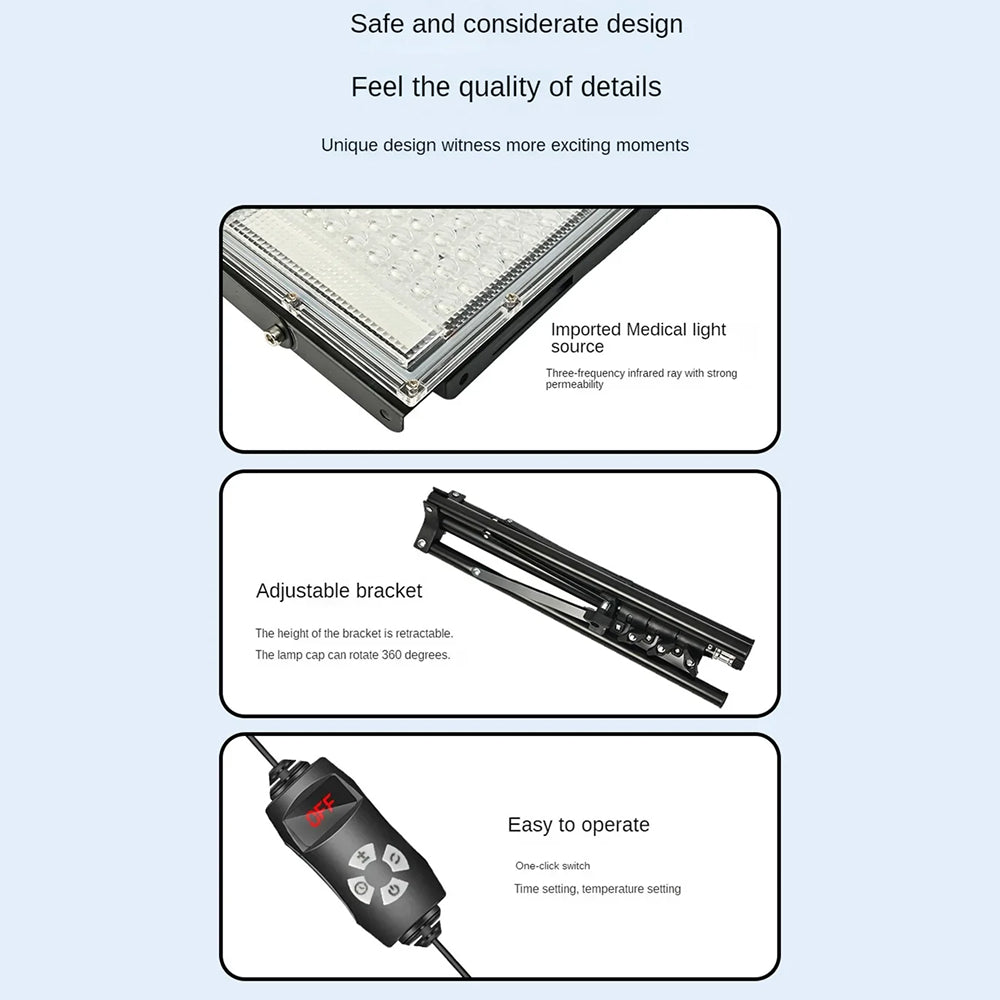 Safe and considerate design

Feel the quality of details

Unique design witness more exciting moments

Imported Medical light source

Three-frequency infrared ray with strong permeability

Adjustable bracket

The height of the bracket is retractable.

The lamp cap can rotate 360 degrees.

OFF

Easy to operate

One-click switch

Time setting, temperature setting