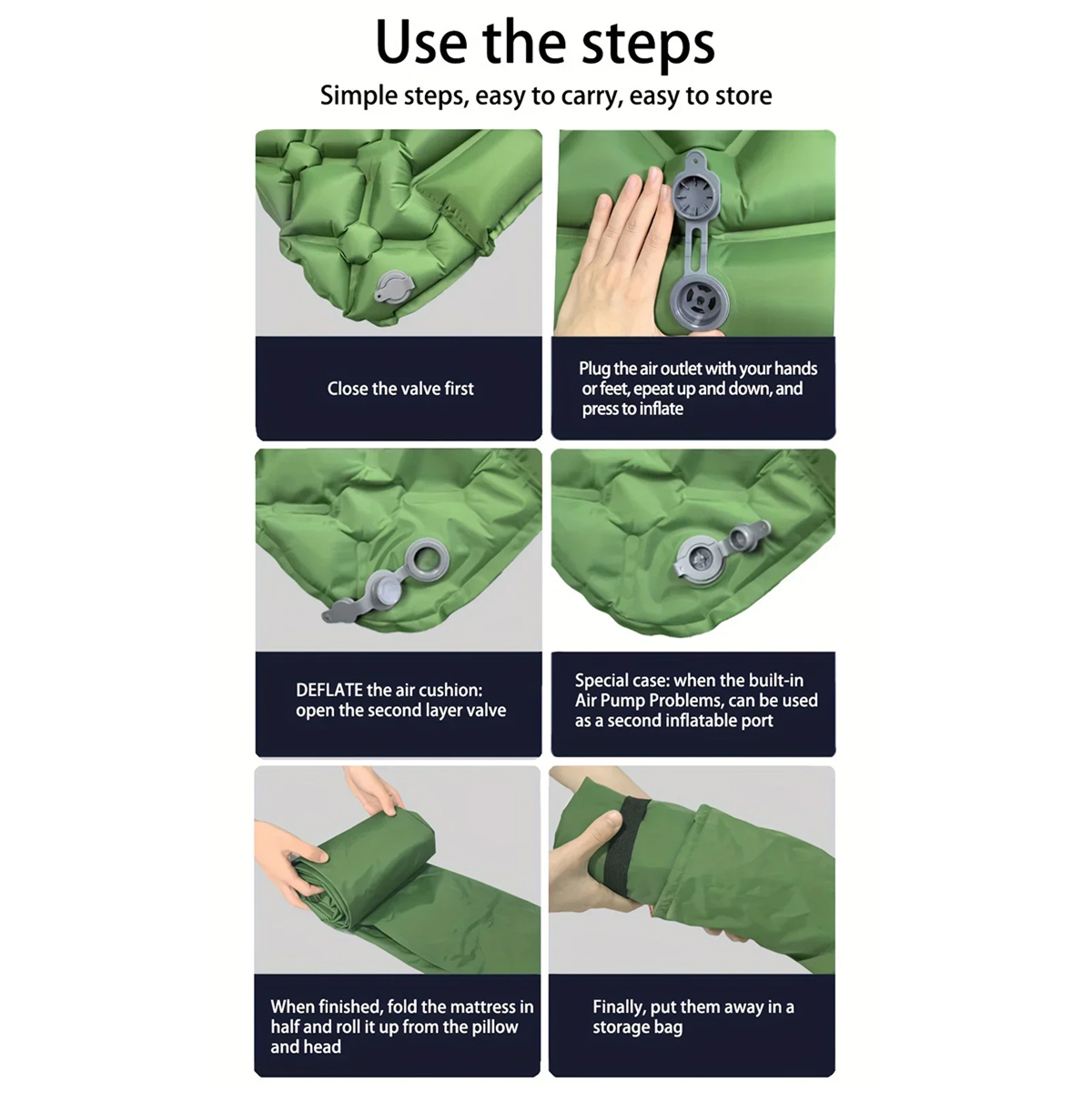 Use the steps

Simple steps, easy to carry, easy to store

Close the valve first

Plug the air outlet with your hands or feet, epeat up and down, and press to inflate

DEFLATE the air cushion: open the second layer valve

Special case: when the built-in Air Pump Problems, can be used as a second inflatable port

When finished, fold the mattress in half and roll it up from the pillow and head

Finally, put them away in a storage bag