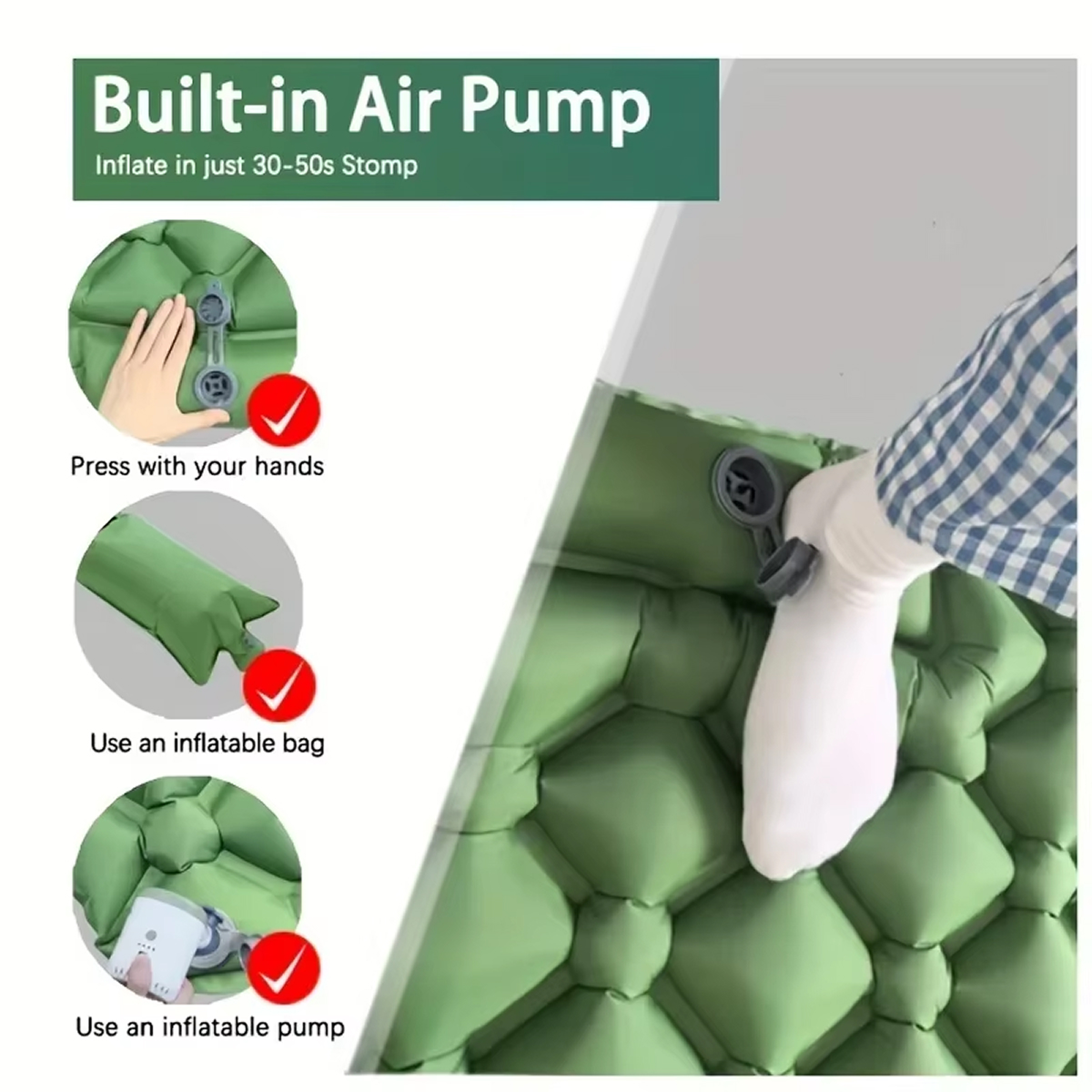 Built-in Air Pump
Inflate in just 30-50s Stomp

Press with your hands

Use an inflatable bag

Use an inflatable pump