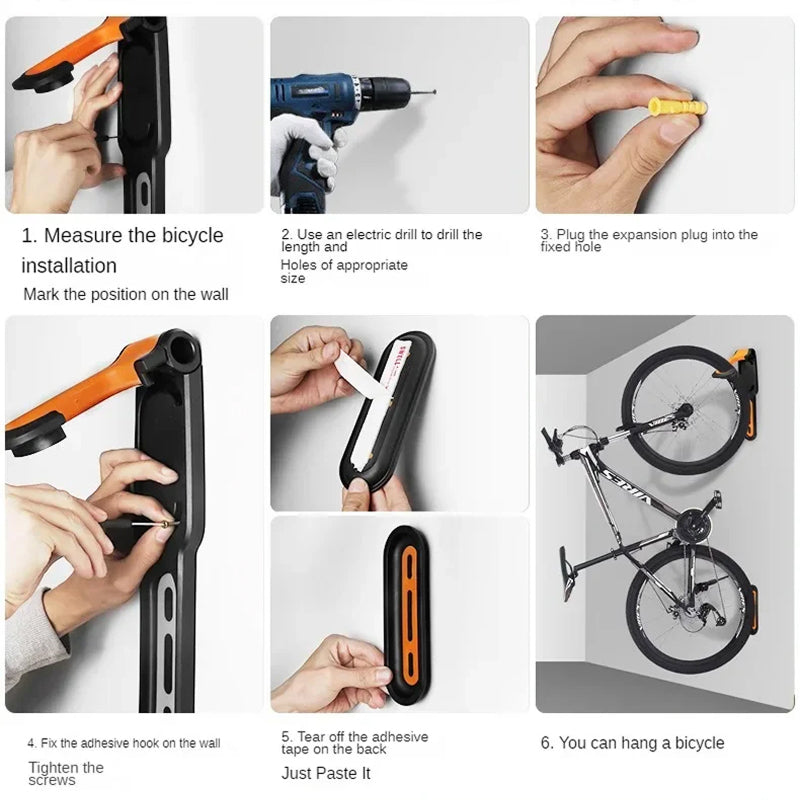 1. Measure the bicycle installation

Mark the position on the wall

2. Use an electric drill to drill the length and

Holes of appropriate size

3. Plug the expansion plug into the fixed hole

4. Fix the adhesive hook on the wall

Tighten the screws

5. Tear off the adhesive tape on the back

Just Paste It

6. You can hang a bicycle