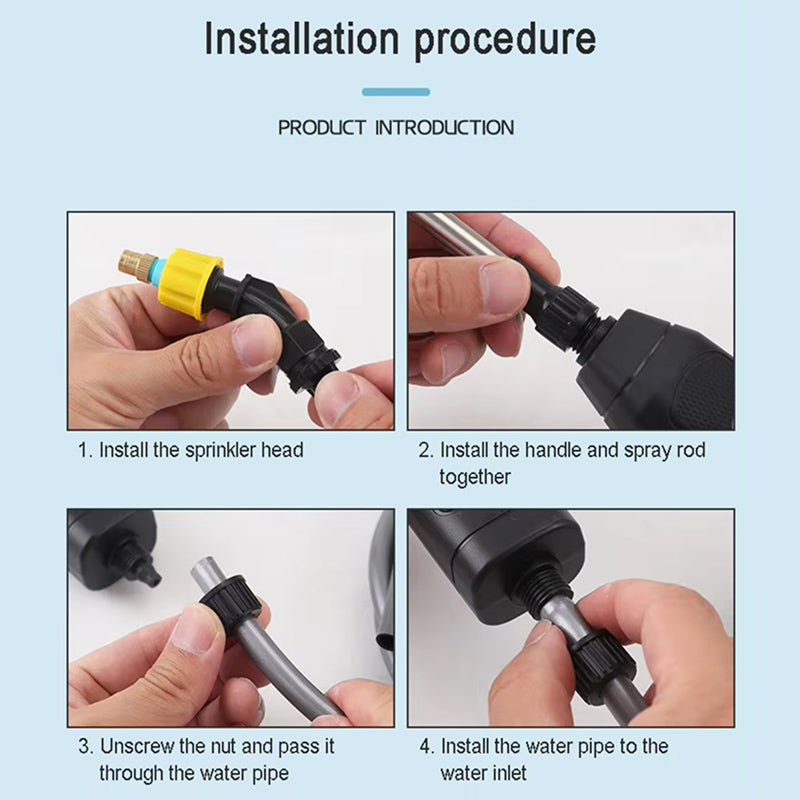 Installation procedure

PRODUCT INTRODUCTION

1. Install the sprinkler head

2. Install the handle and spray rod together

3. Unscrew the nut and pass it through the water pipe

4. Install the water pipe to the water inlet