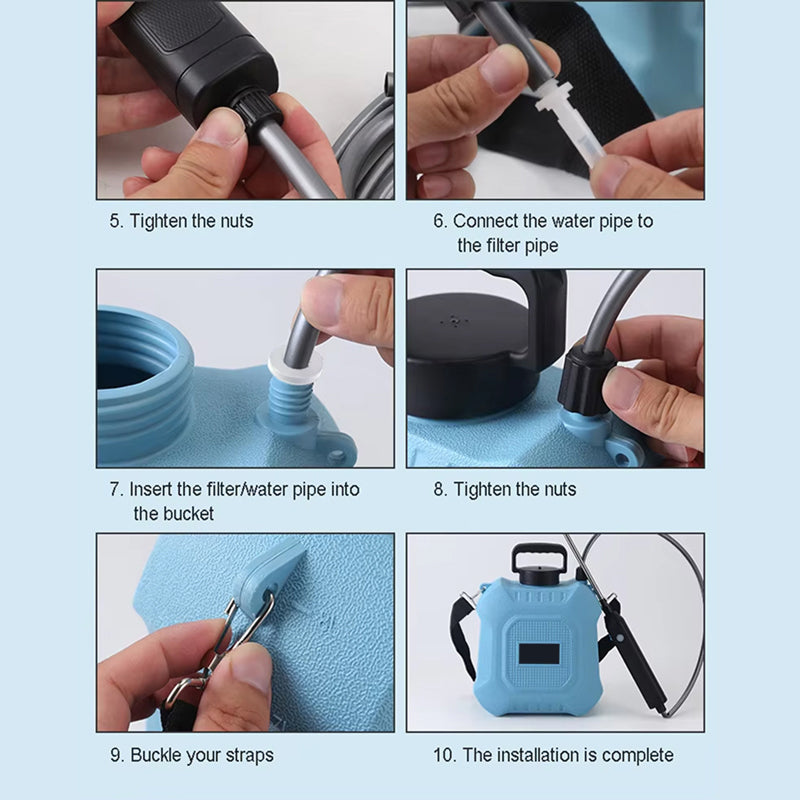 5. Tighten the nuts

6. Connect the water pipe to the filter pipe

7. Insert the filter/water pipe into the bucket

8. Tighten the nuts

9. Buckle your straps

10. The installation is complete