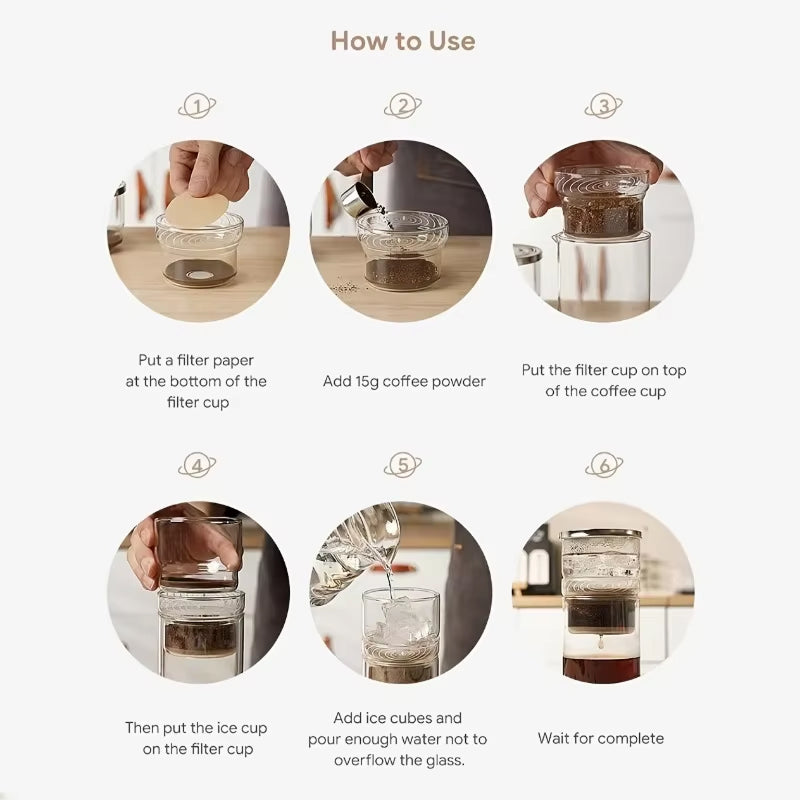 How to Use

1

Put a filter paper at the bottom of the filter cup

2

Add 15g coffee powder

3

Put the filter cup on top of the coffee cup

4

Then put the ice cup on the filter cup

5

Add ice cubes and pour enough water not to overflow the glass.

6

Wait for complete