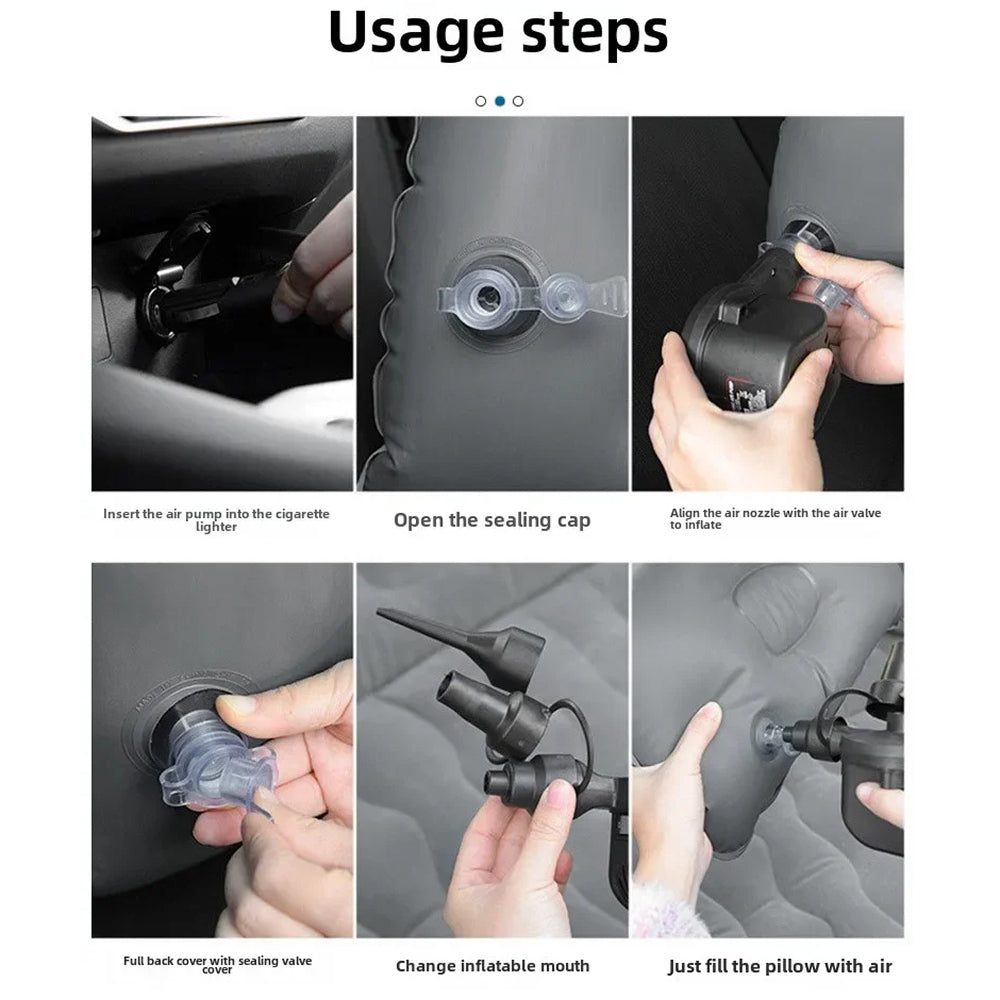 Usage steps

Insert the air pump into the cigarette lighter

Open the sealing cap

Align the air nozzle with the air valve to inflate

Full back cover with sealing valve cover

Change inflatable mouth

Just fill the pillow with air