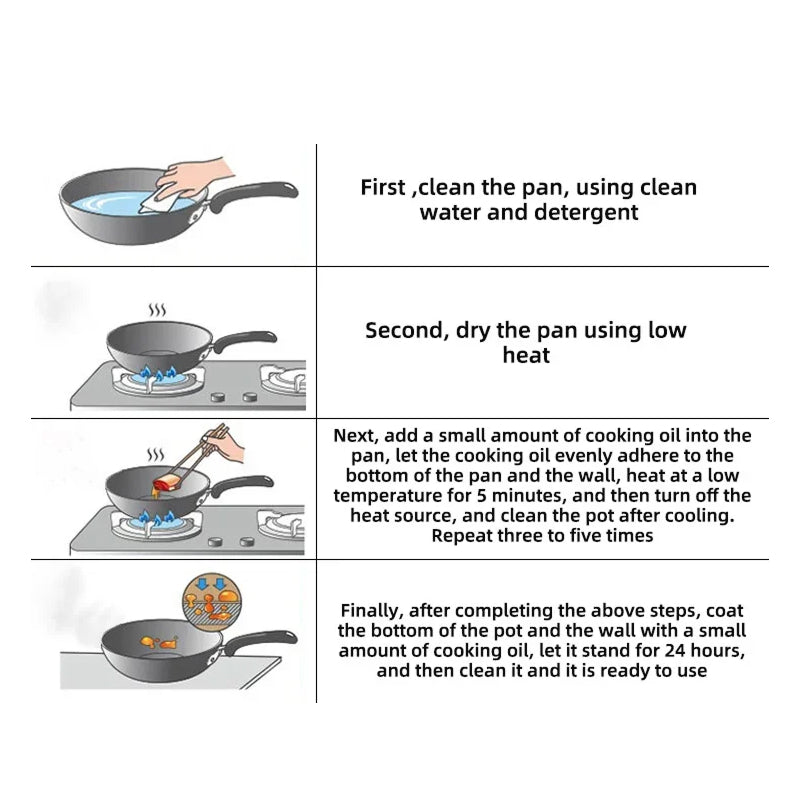 First ,clean the pan, using clean water and detergent

Second, dry the pan using low heat

Next, add a small amount of cooking oil into the pan, let the cooking oil evenly adhere to the bottom of the pan and the wall, heat at a low temperature for 5 minutes, and then turn off the heat source, and clean the pot after cooling. Repeat three to five times

Finally, after completing the above steps, coat the bottom of the pot and the wall with a small amount of cooking oil, let it stand for 24 hours, and then clean it and it is ready to use