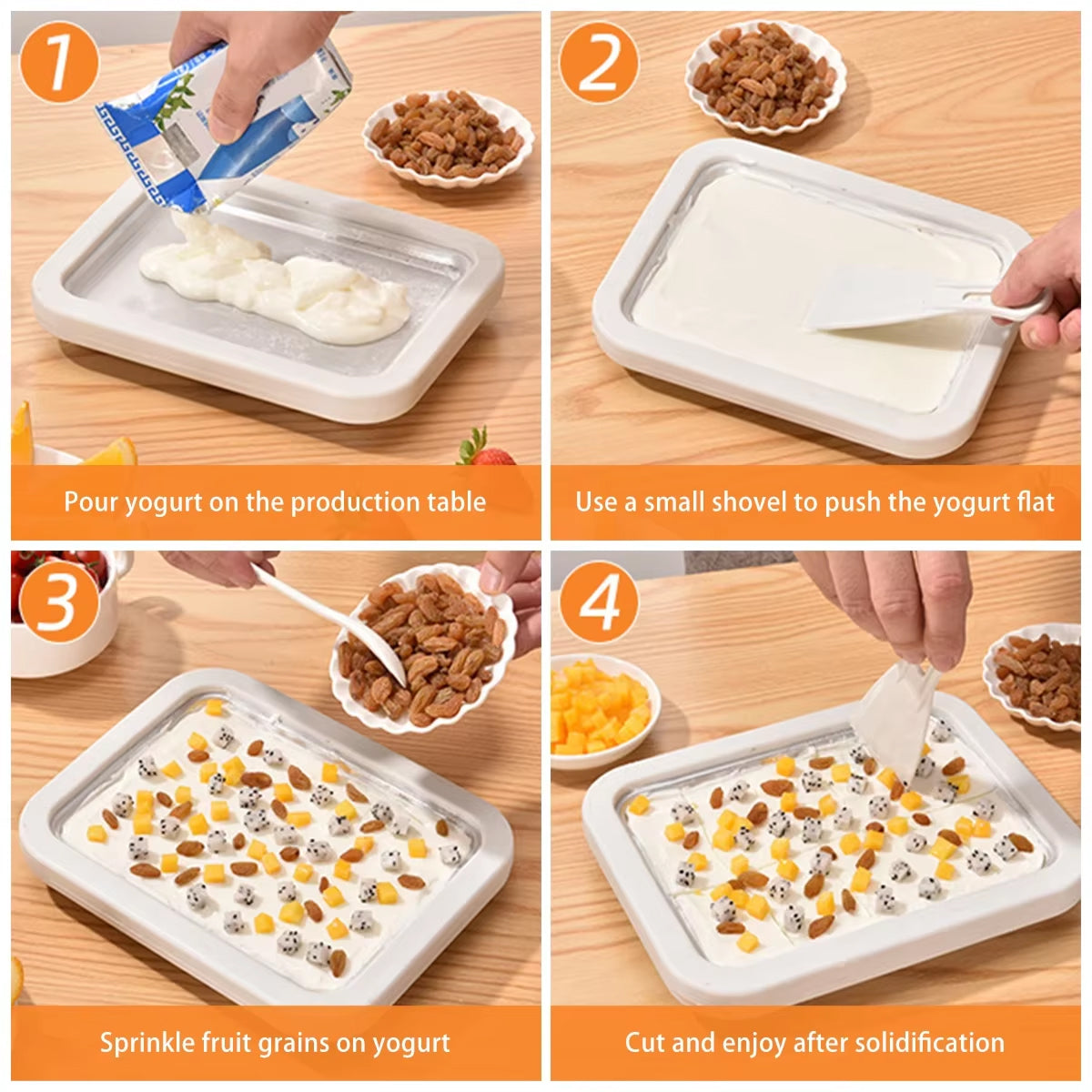 1

Pour yogurt on the production table

2

Use a small shovel to push the yogurt flat

3

Sprinkle fruit grains on yogurt

4

Cut and enjoy after solidification