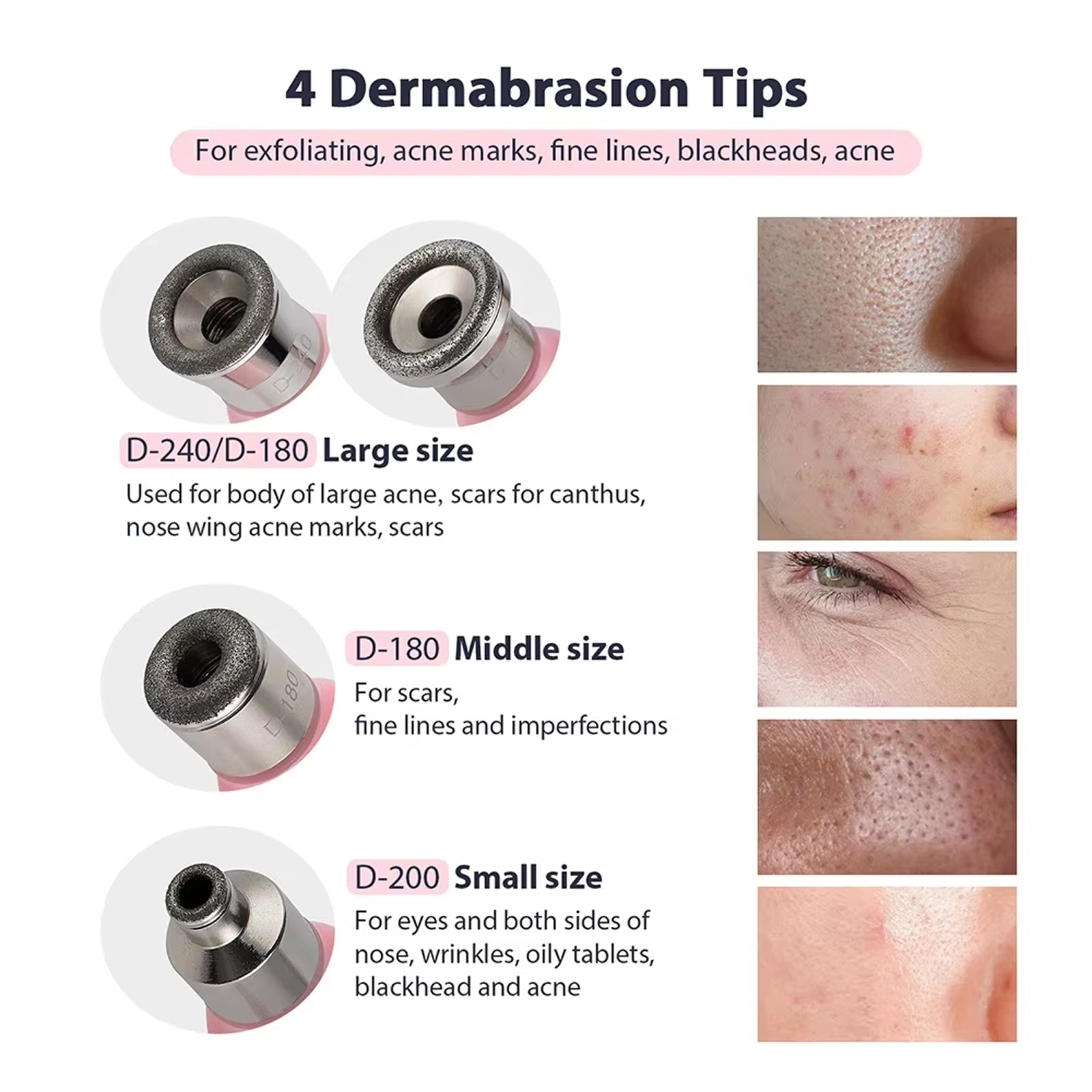 4 Dermabrasion Tips

For exfoliating, acne marks, fine lines, blackheads, acne

D-240

D-240/D-180 Large size

Used for body of large acne, scars for canthus, nose wing acne marks, scars

D-180

D-180 Middle size

For scars, fine lines and imperfections

D-200 Small size

For eyes and both sides of nose, wrinkles, oily tablets, blackhead and acne