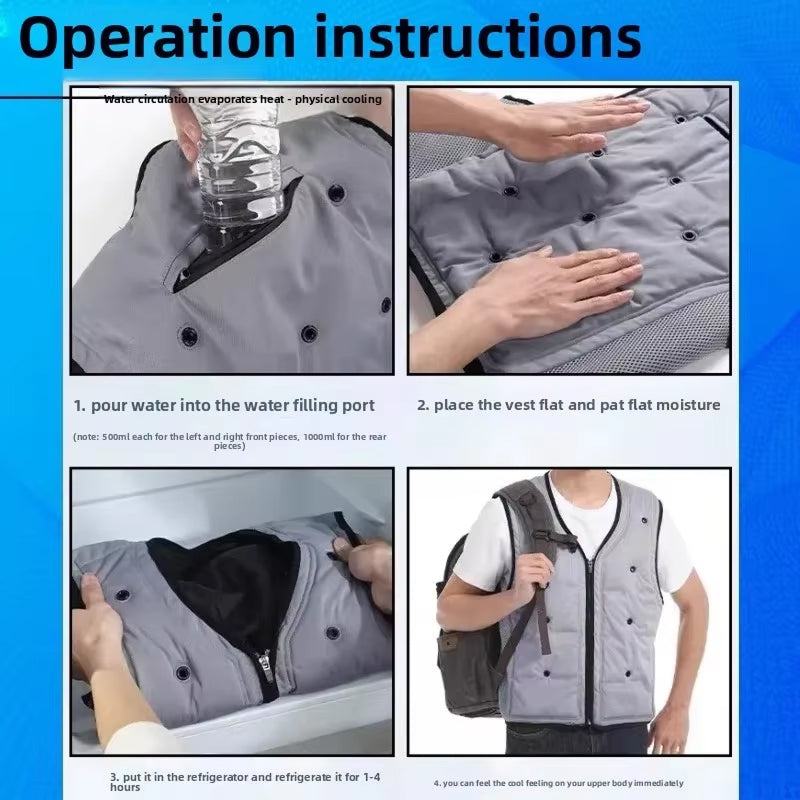 Operation instructions

Water circulation evaporates heat - physical cooling

1. pour water into the water filling port

(note: 500ml each for the left and right front pieces, 1000ml for the rear pieces)

2. place the vest flat and pat flat moisture

3. put it in the refrigerator and refrigerate it for 1-4 hours

4. you can feel the cool feeling on your upper body immediately