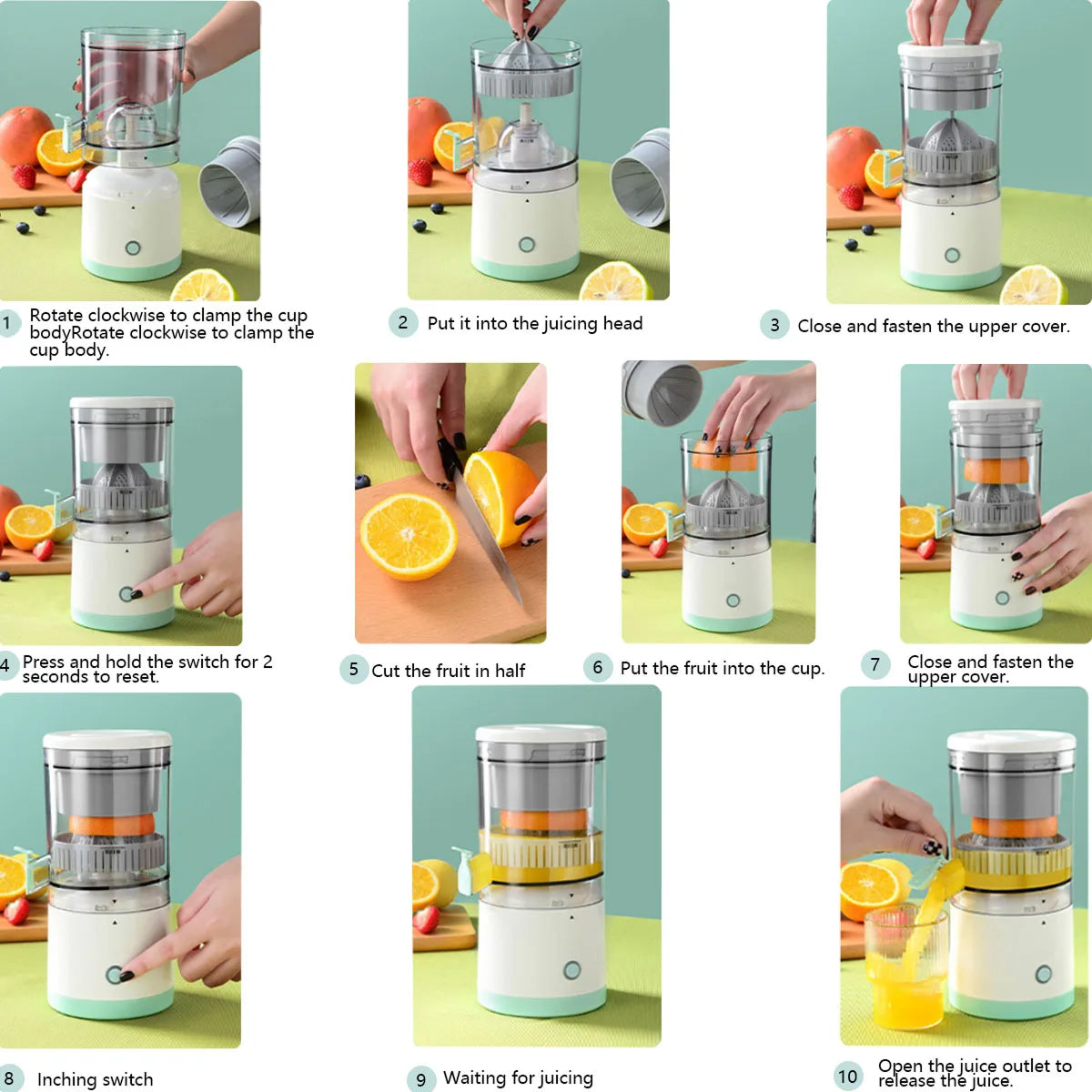 1 Rotate clockwise to clamp the cup bodyRotate clockwise to clamp the cup body.

2 Put it into the juicing head

3 Close and fasten the upper cover.

4 Press and hold the switch for 2 seconds to reset.

5 Cut the fruit in half

6 Put the fruit into the cup.

7 Close and fasten the upper cover.

8 Inching switch

9 Waiting for juicing

10 Open the juice outlet to release the juice.