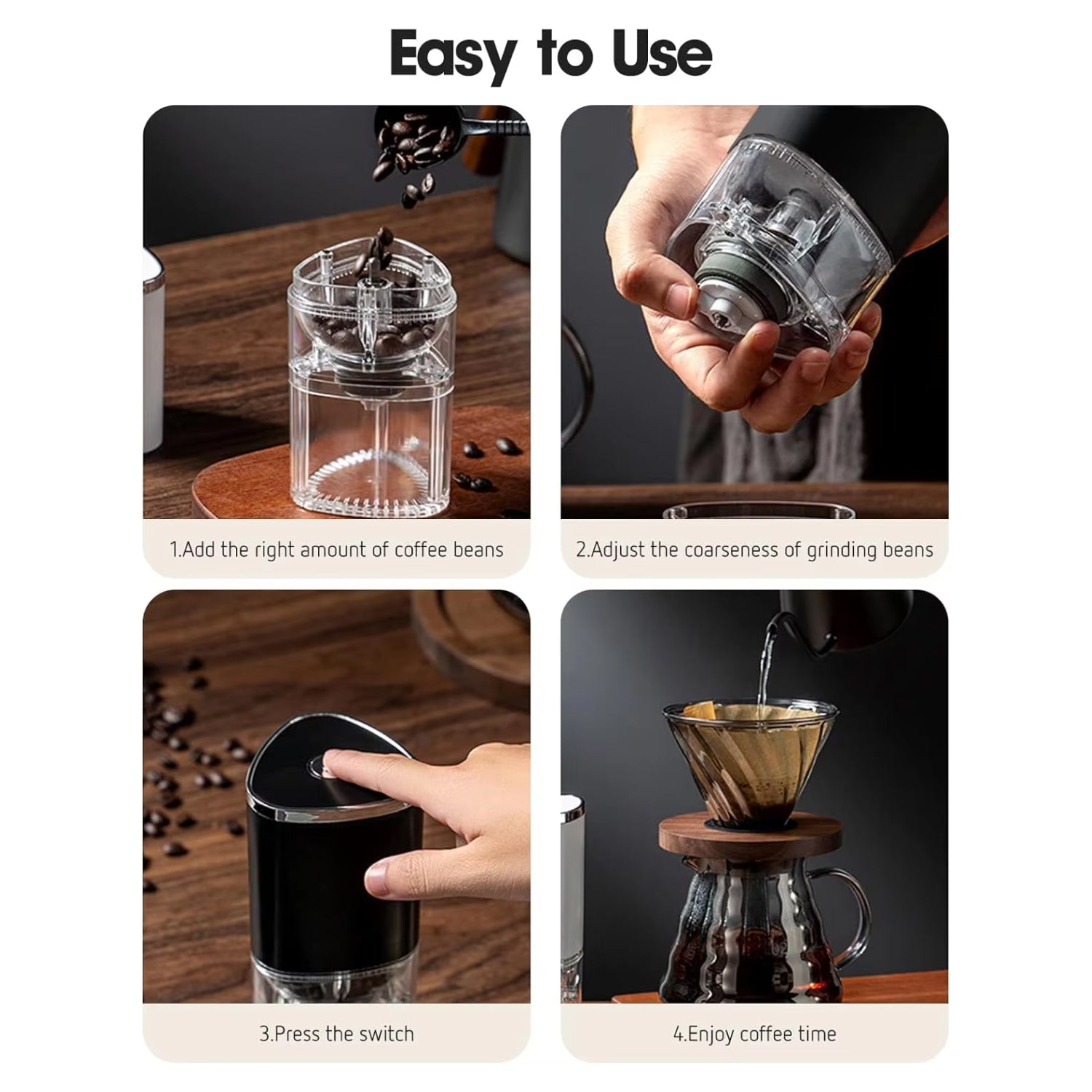 Easy to Use

1.Add the right amount of coffee beans

2.Adjust the coarseness of grinding beans

3.Press the switch

4.Enjoy coffee time