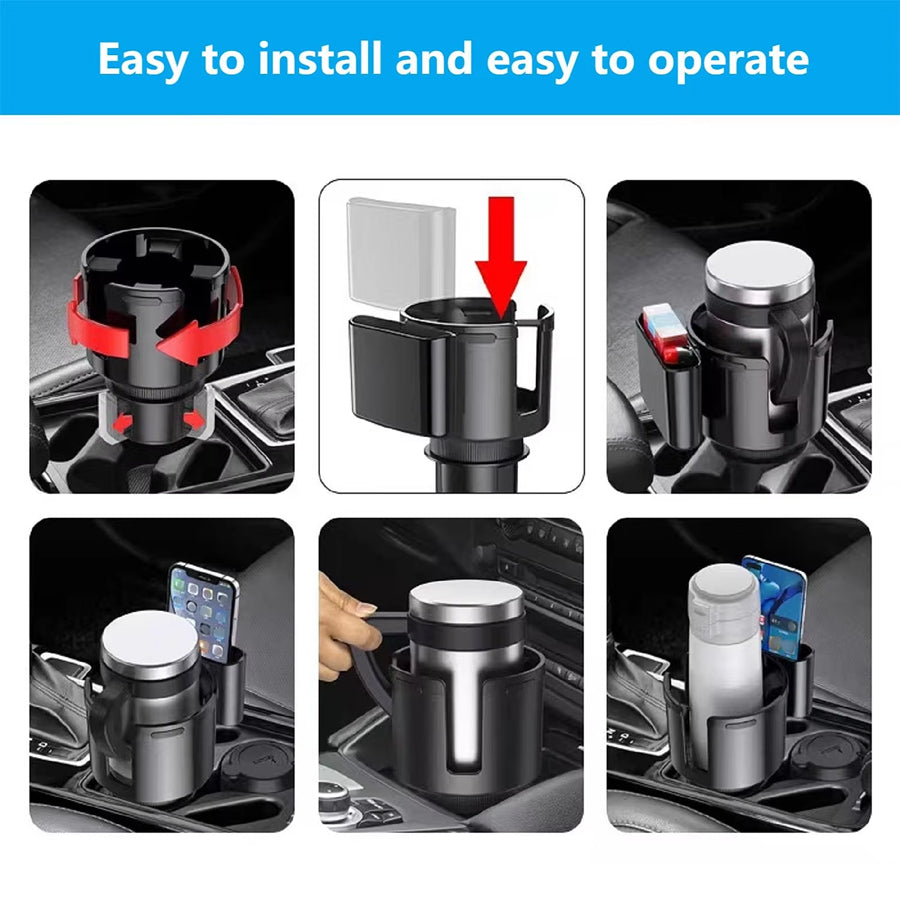 Easy to install and easy to operate