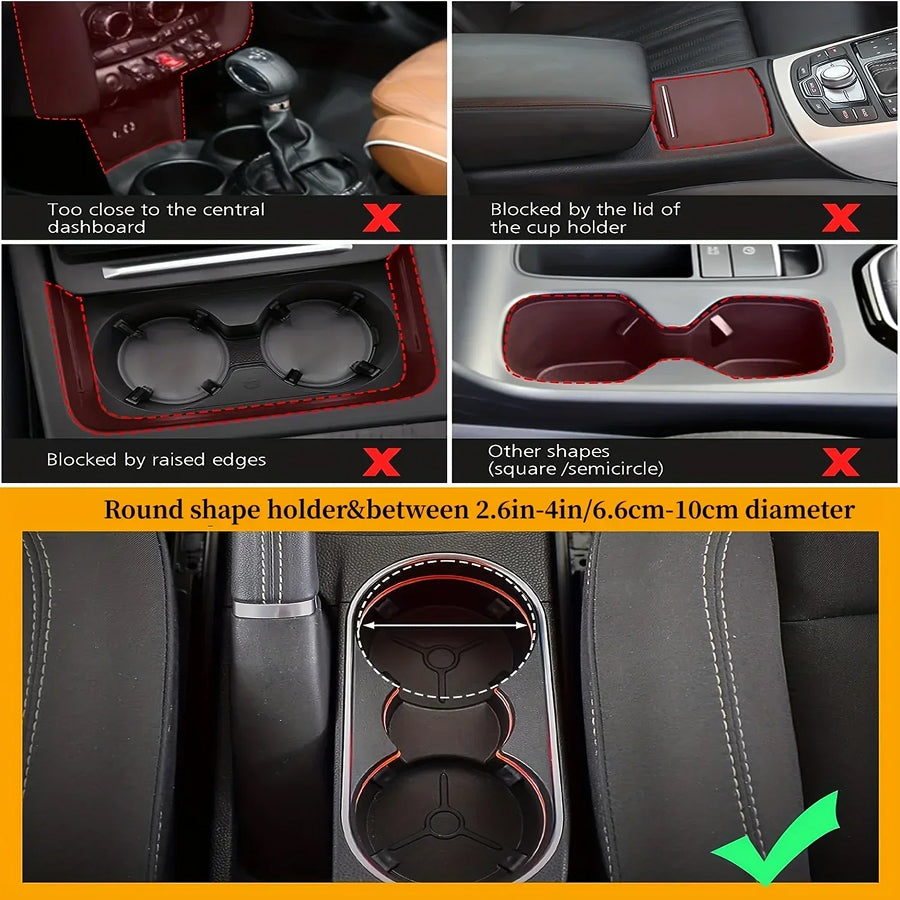 Too close to the central dashboard

Blocked by the lid of the cup holder

Blocked by raised edges

Other shapes (square /semicircle)

Round shape holder&between 2.6in-4in/6.6cm-10cm diameter