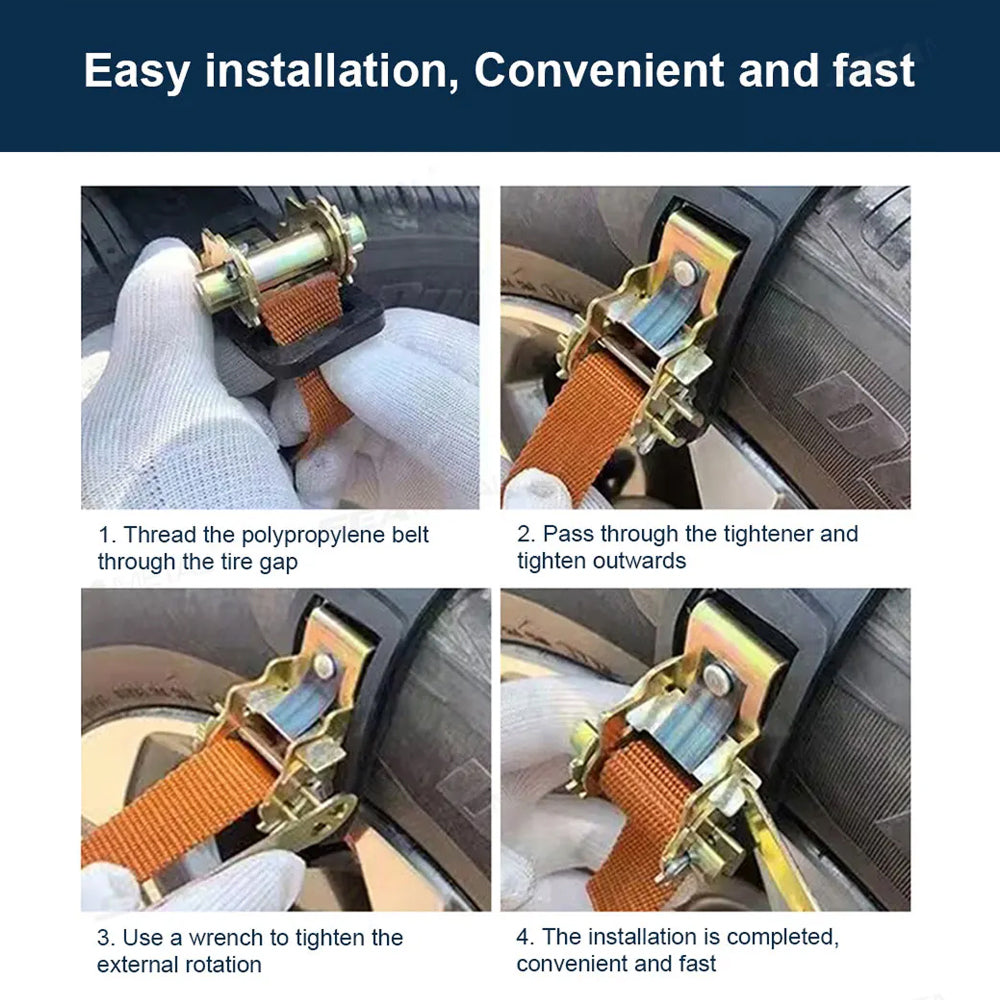 Easy installation, Convenient and fast

1. Thread the polypropylene belt through the tire gap

2. Pass through the tightener and tighten outwards

3. Use a wrench to tighten the external rotation

4. The installation is completed, convenient and fast