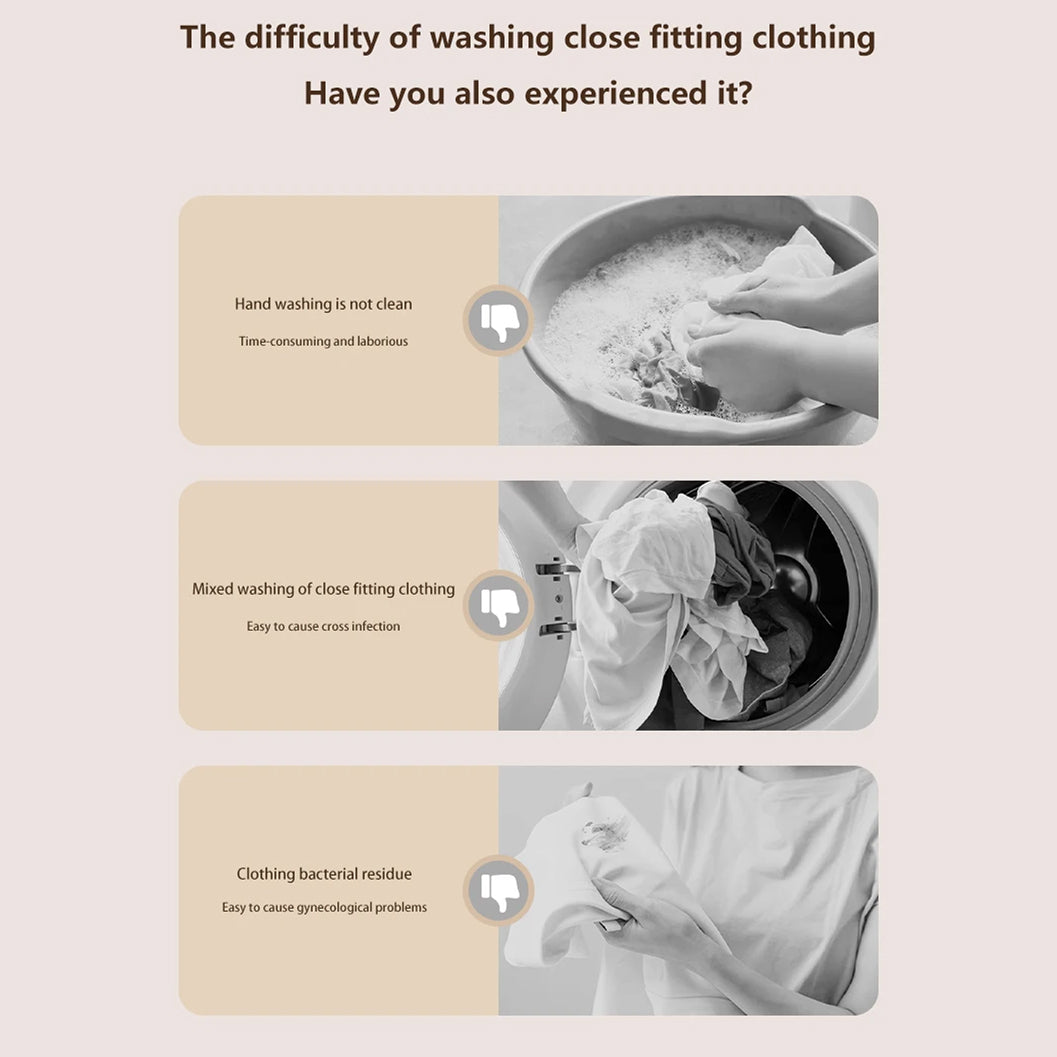 The difficulty of washing close fitting clothing
Have you also experienced it?

Hand washing is not clean
Time-consuming and laborious

Mixed washing of close fitting clothing
Easy to cause cross infection

Clothing bacterial residue
Easy to cause gynecological problems