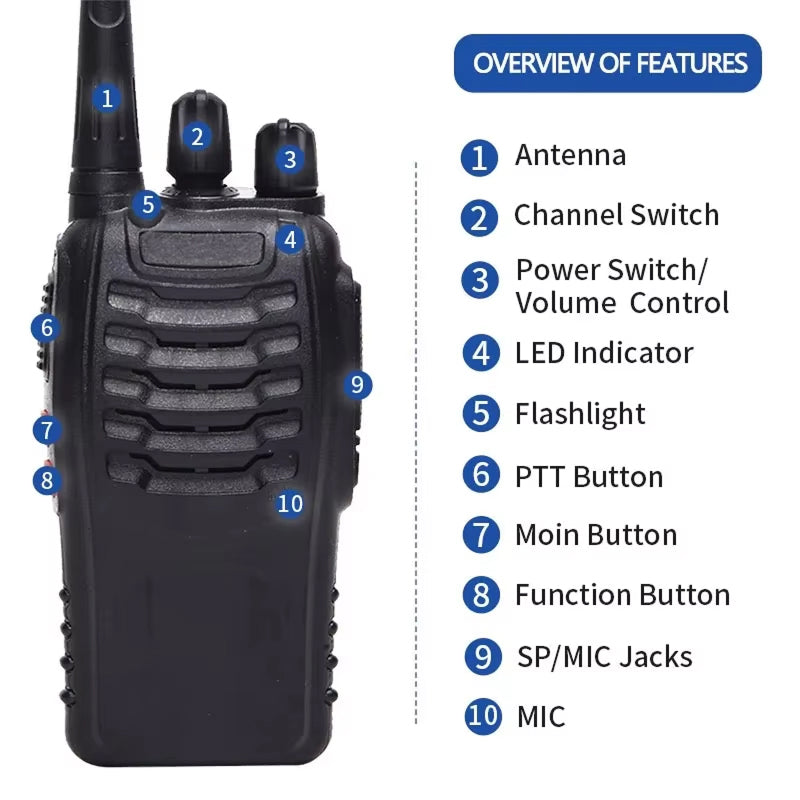 1
2
3
5
4
6
9
7
8
10

OVERVIEW OF FEATURES

1 Antenna

2 Channel Switch

3 Power Switch/ Volume Control

4 LED Indicator

5 Flashlight

6 PTT Button

7 Moin Button

8 Function Button

9 SP/MIC Jacks

10 MIC