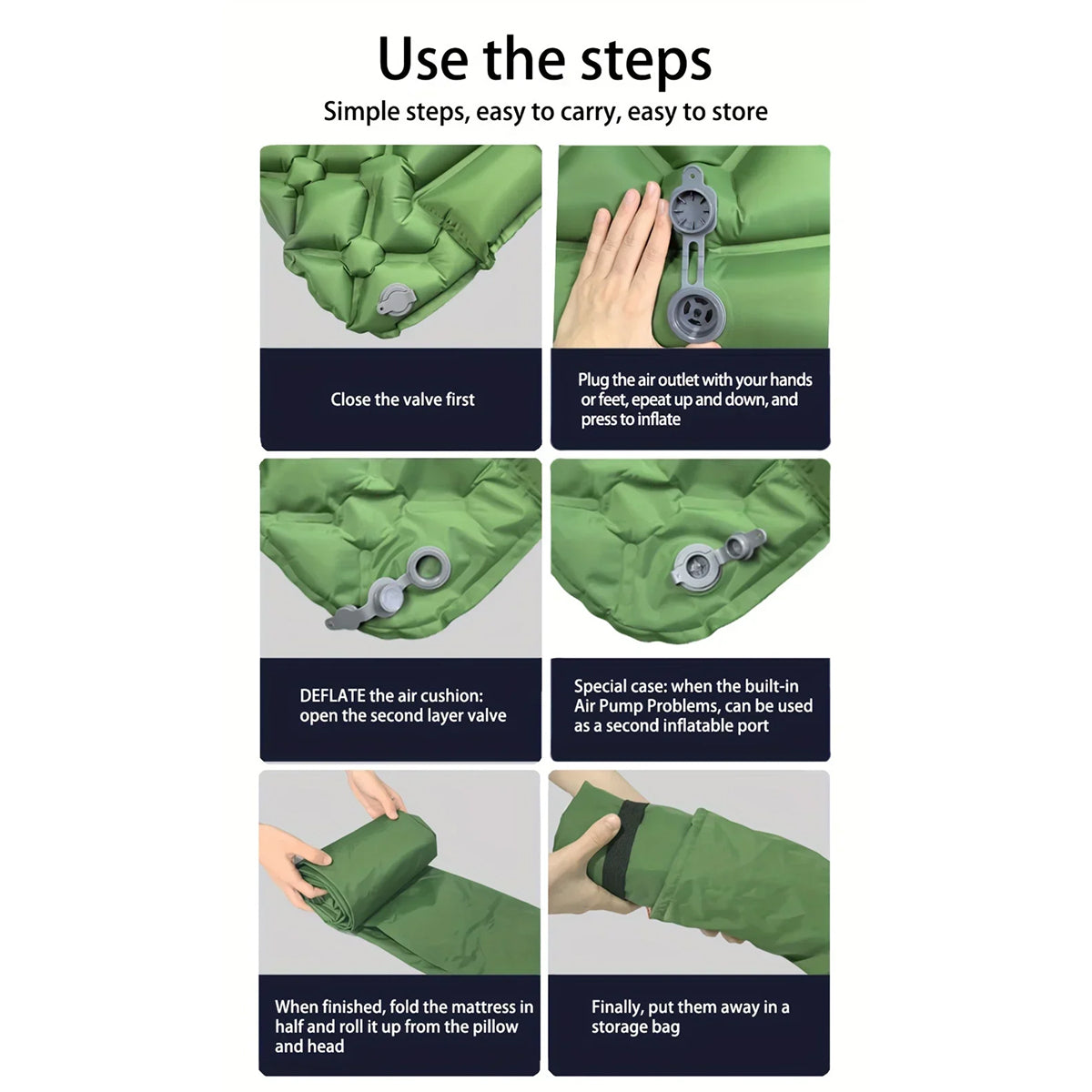 Use the steps

Simple steps, easy to carry, easy to store

Close the valve first

Plug the air outlet with your hands or feet, epeat up and down, and press to inflate

DEFLATE the air cushion: open the second layer valve

Special case: when the built-in Air Pump Problems, can be used as a second inflatable port

When finished, fold the mattress in half and roll it up from the pillow and head

Finally, put them away in a storage bag