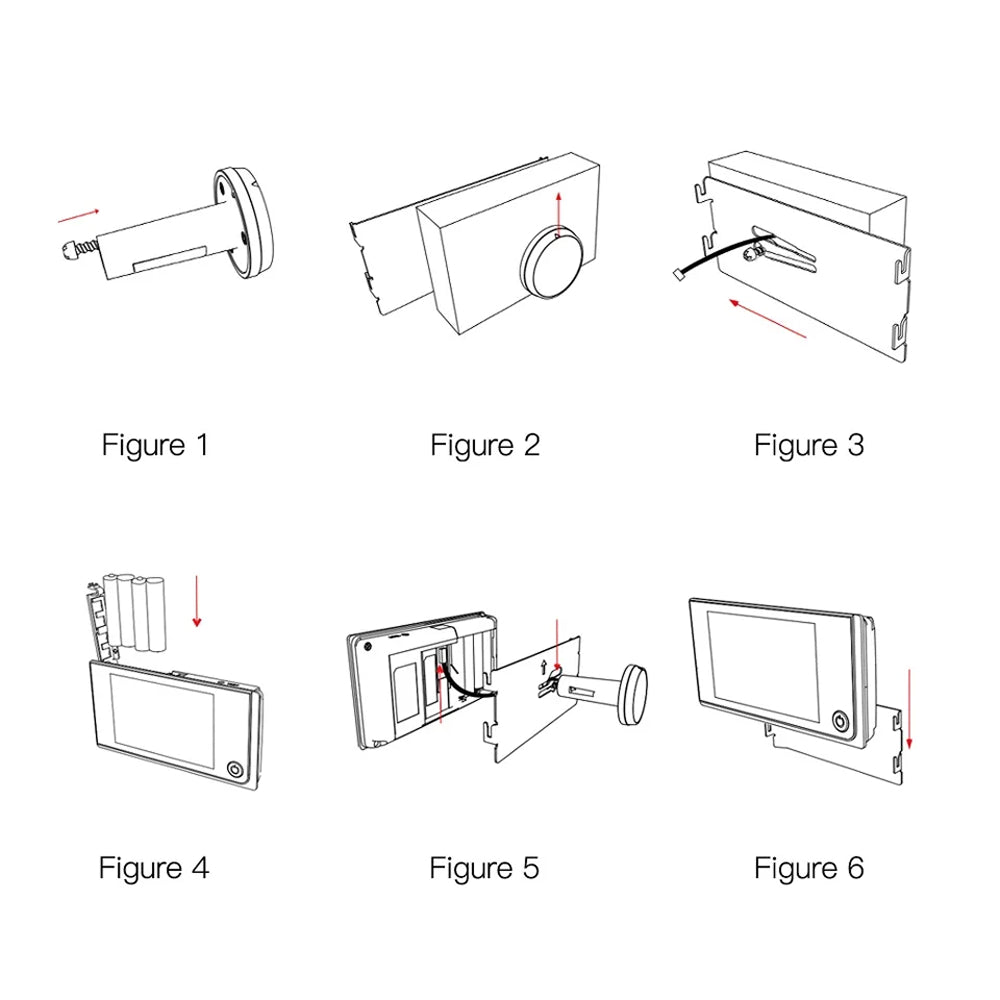 Figure 1

Figure 2

Figure 3

Figure 4

Figure 5

Figure 6