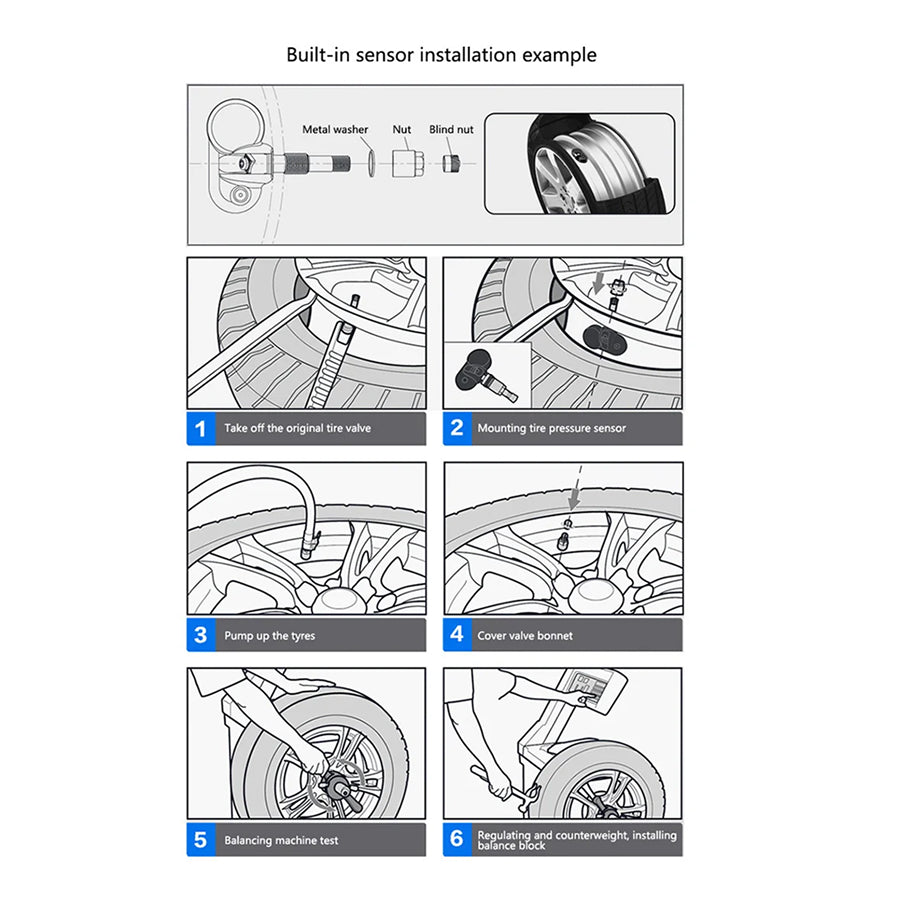 Built-in sensor installation example

Metal washer
Nut
Blind nut

1 Take off the original tire valve

2 Mounting tire pressure sensor

3 Pump up the tyres

4 Cover valve bonnet

5 Balancing machine test

6 Regulating and counterweight, installing balance block