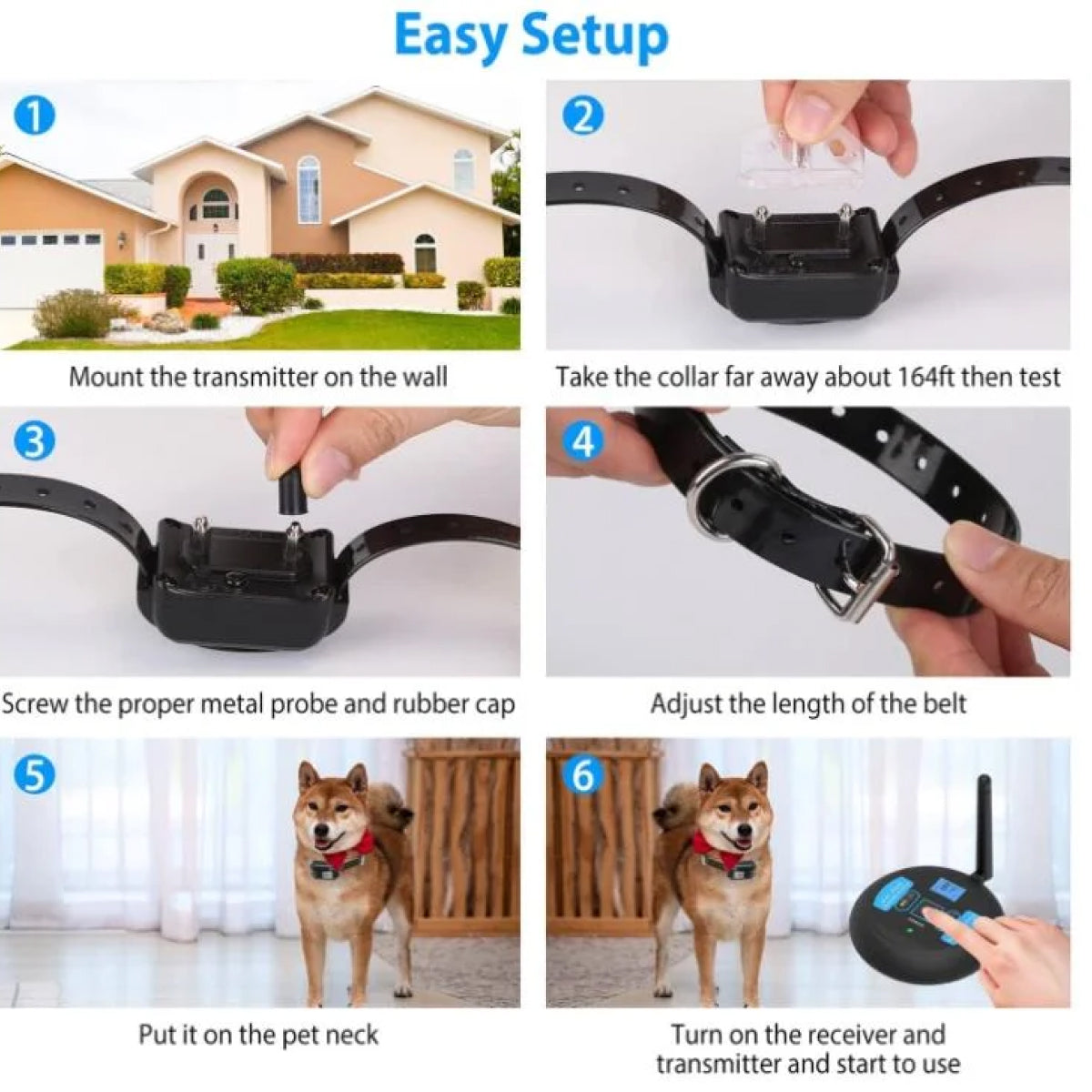 Easy Setup

1
Mount the transmitter on the wall

2
Take the collar far away about 164ft then test

3
Screw the proper metal probe and rubber cap

4
Adjust the length of the belt

5
Put it on the pet neck

6
Turn on the receiver and transmitter and start to use